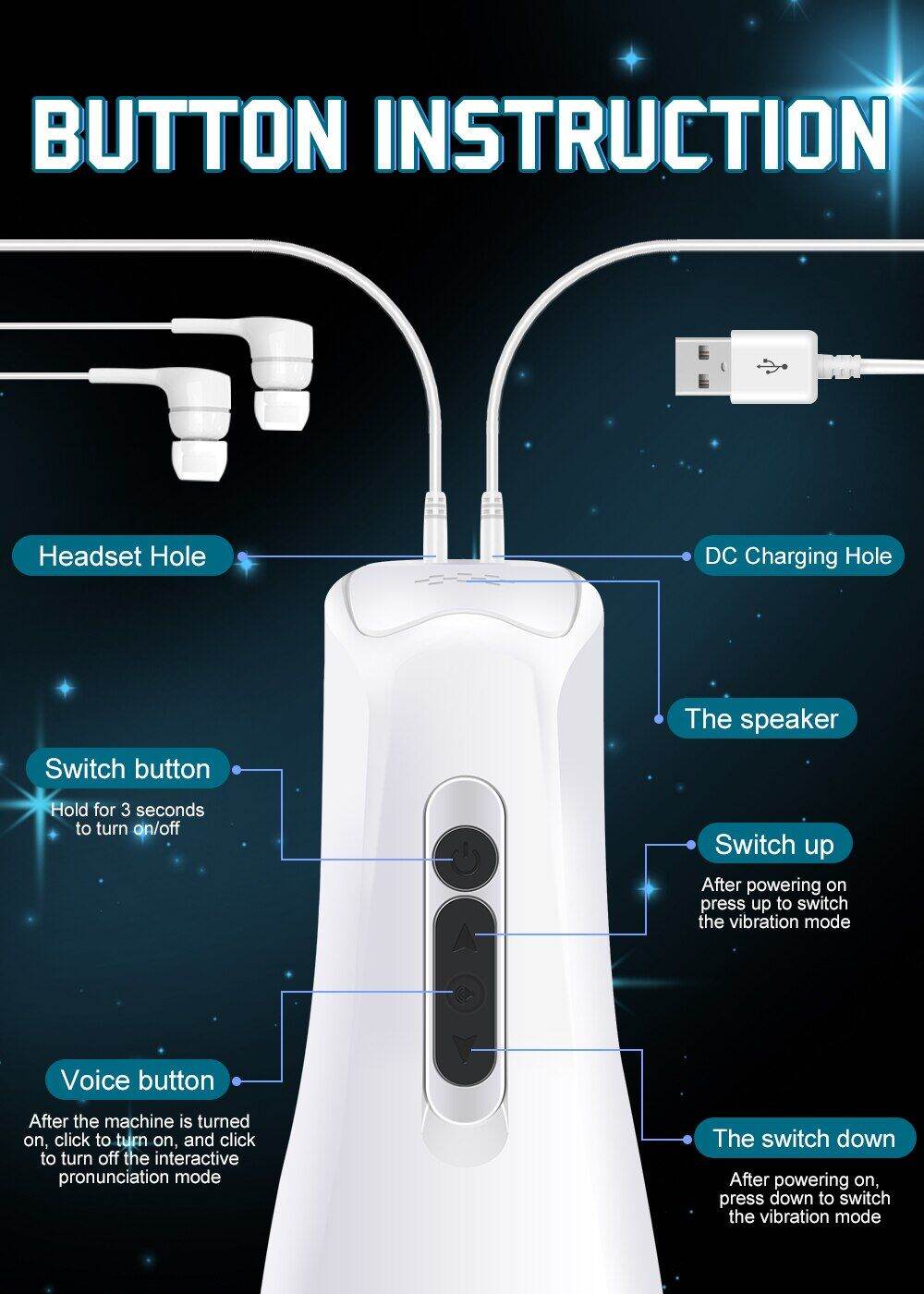 BUTTON INSTRUCTION

Headset Hole

DC Charging Hole

The speaker

Switch button

Hold for 3 seconds to turn on/off

Switch up

After powering on press up to switch the vibration mode

Voice button

After the machine is turned on, click to turn on, and click to turn off the interactive pronunciation mode

The switch down

After powering on, press down to switch the vibration mode