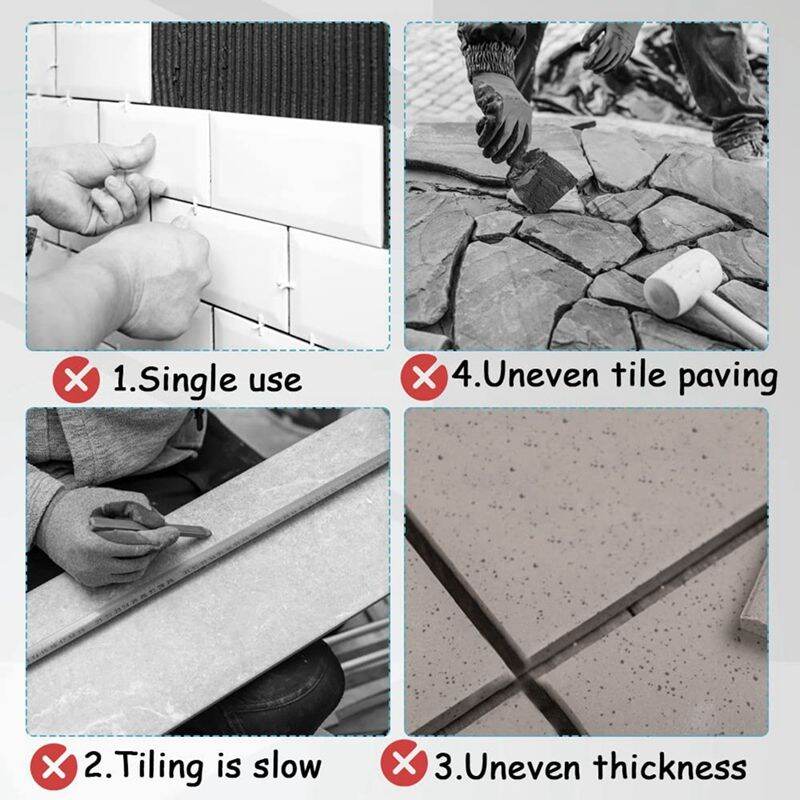 1.Single use

4.Uneven tile paving

2.Tiling is slow

3.Uneven thickness