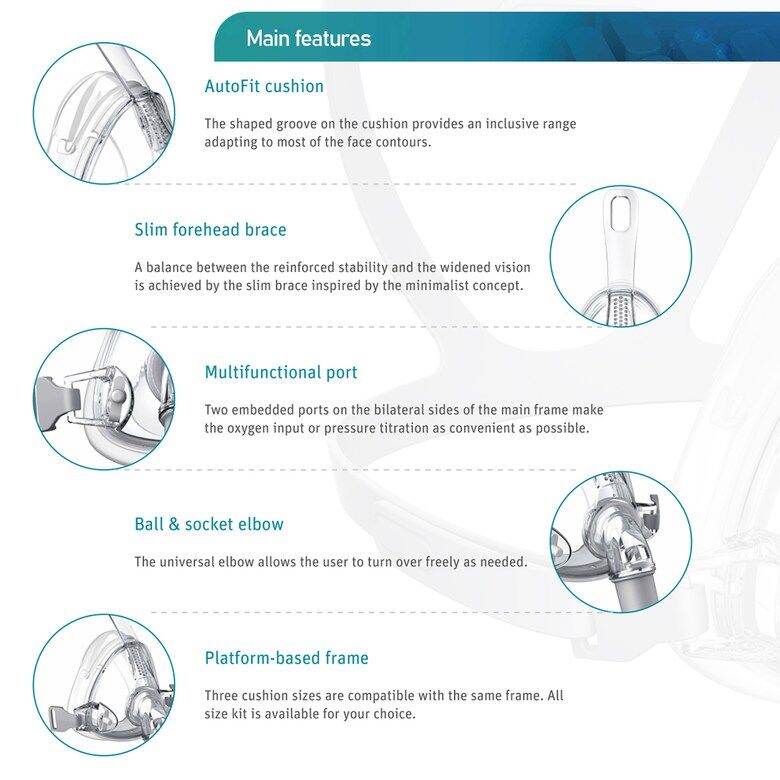 Main features

AutoFit cushion

The shaped groove on the cushion provides an inclusive range adapting to most of the face contours.

Slim forehead brace

A balance between the reinforced stability and the widened vision is achieved by the slim brace inspired by the minimalist concept.

Multifunctional port

Two embedded ports on the bilateral sides of the main frame make the oxygen input or pressure titration as convenient as possible.

Ball & socket elbow

The universal elbow allows the user to turn over freely as needed.

Platform-based frame

Three cushion sizes are compatible with the same frame. All size kit is available for your choice.