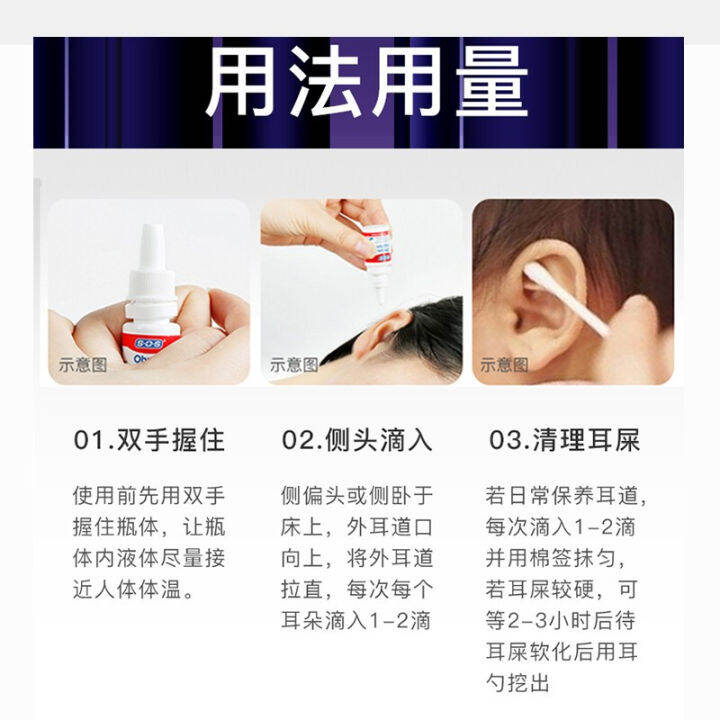 用法用量

示意图

示意图

示意图

01.双手握住

使用前先用双手握住瓶体，让瓶体内液体尽量接近人体体温。

02.侧头滴入

侧偏头或侧卧于床上，外耳道口向上，将外耳道拉直，每次每个耳朵滴入1-2滴

03.清理耳屎

若日常保养耳道，每次滴入1-2滴并用棉签抹匀，若耳屎较硬，可等2-3小时后待耳屎软化后用耳勺挖出