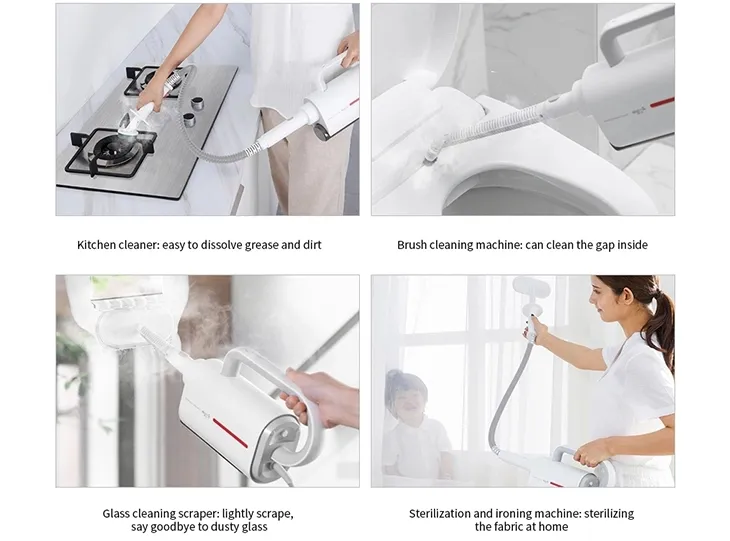 Kitchen cleaner: easy to dissolve grease and dirt

Brush cleaning machine: can clean the gap inside

Glass cleaning scraper: lightly scrape, say goodbye to dusty glass

Sterilization and ironing machine: sterilizing the fabric at home