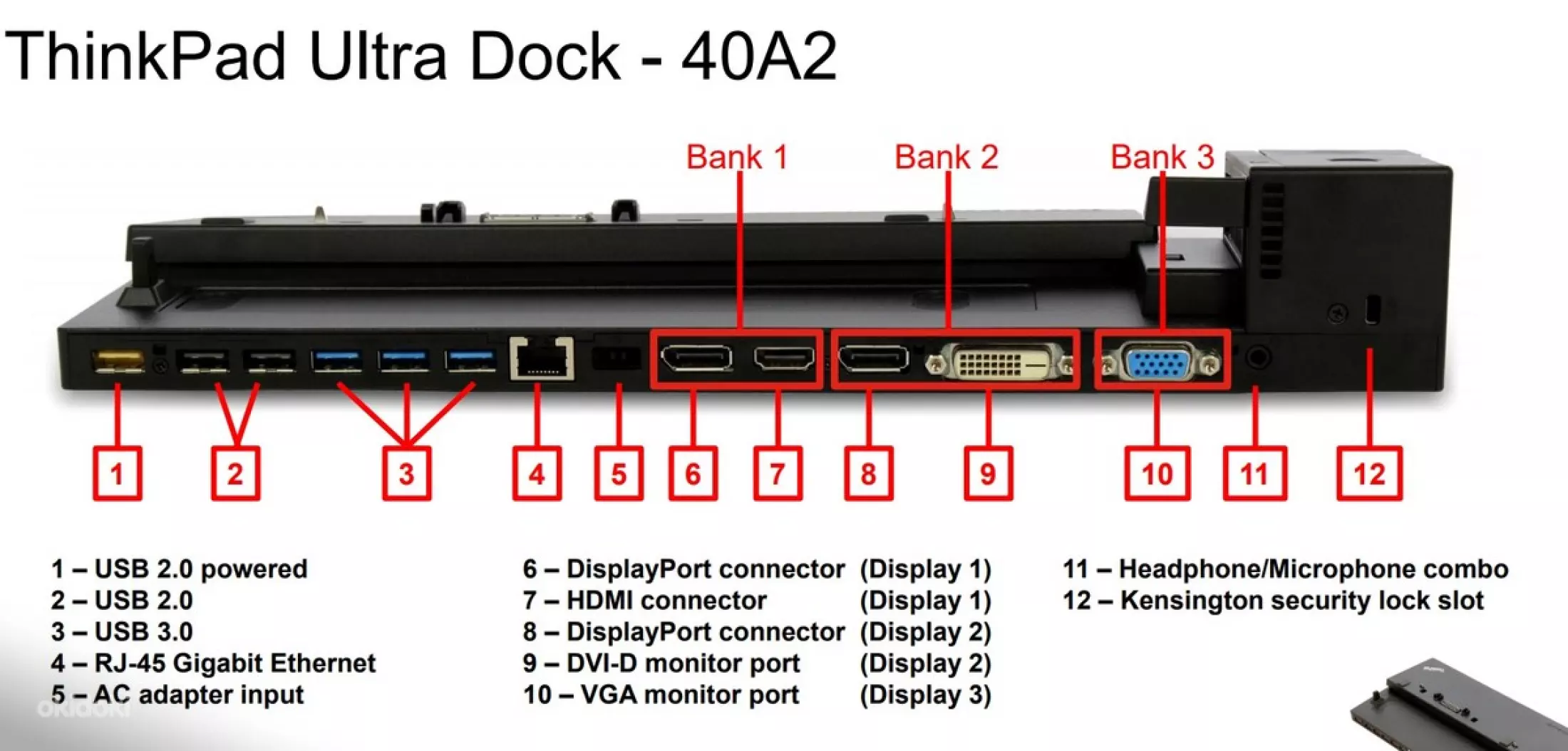 ThinkPad Ultra Dock - 40A2

Bank 1
Bank 2
Bank 3

1
2
3
4
5
6
7
8
9
10
11
12

1 – USB 2.0 powered
2 – USB 2.0
3 – USB 3.0
4 – RJ-45 Gigabit Ethernet
5 – AC adapter input

6 – DisplayPort connector (Display 1)
7 – HDMI connector (Display 1)
8 – DisplayPort connector (Display 2)
9 – DVI-D monitor port (Display 2)
10 – VGA monitor port (Display 3)

11 – Headphone/Microphone combo
12 – Kensington security lock slot

OKIDOKI