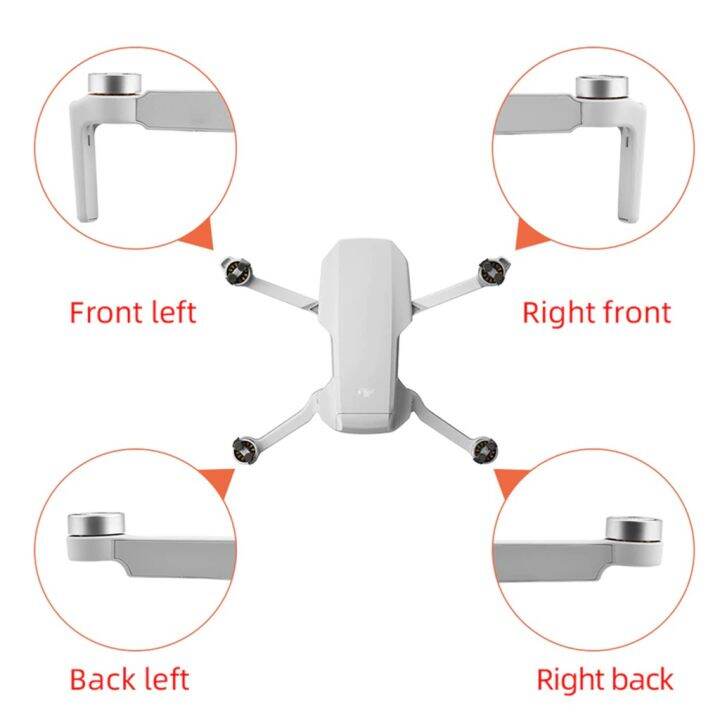 Front left

Right front

Back left

Right back