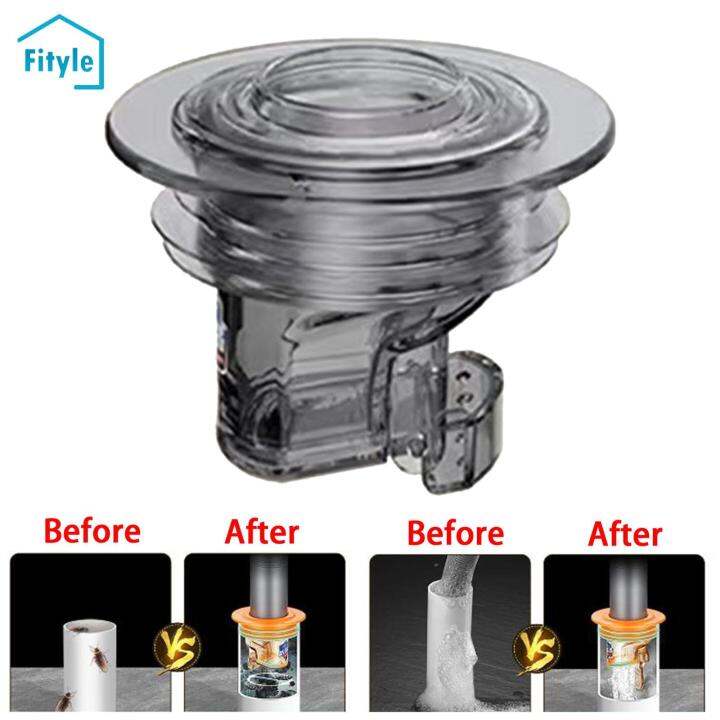 Fityle

Before

After

Before

After

VS

VS