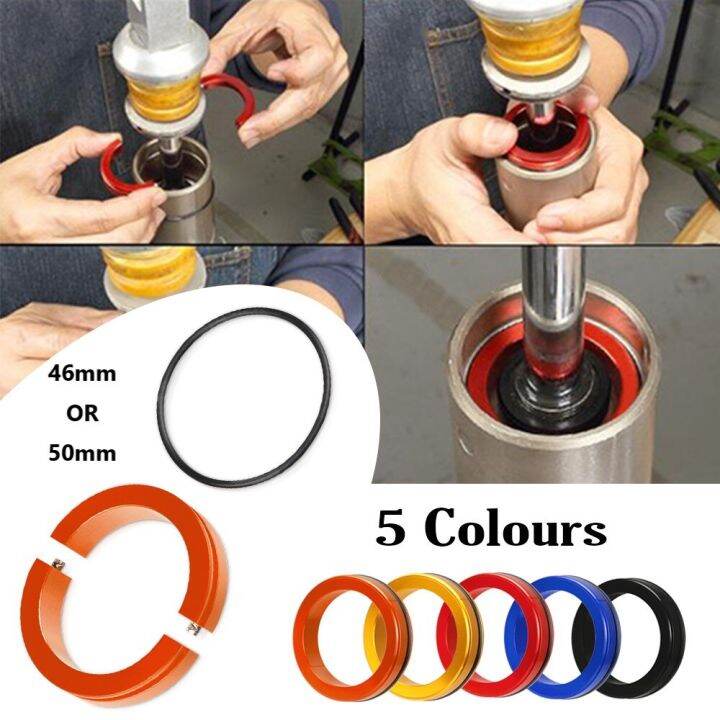 46mm
OR
50mm

5 Colours