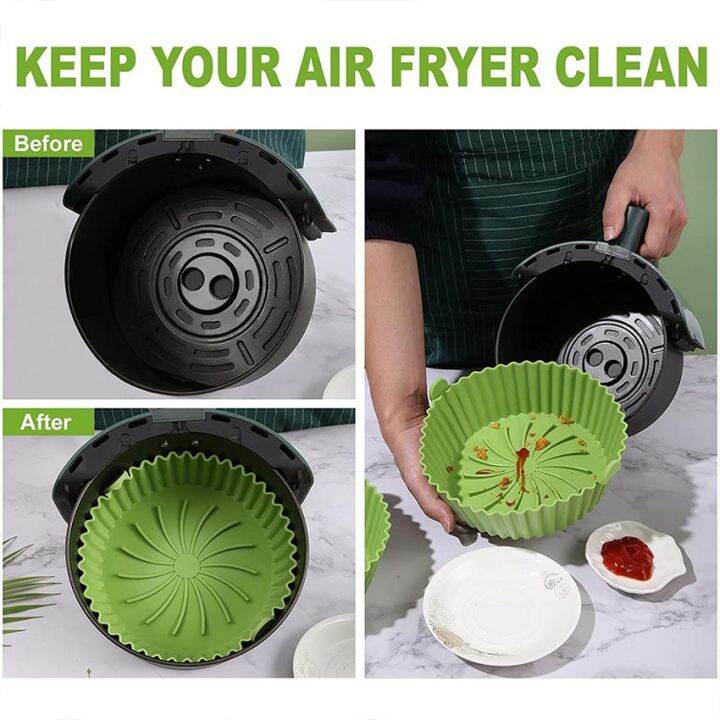 KEEP YOUR AIR FRYER CLEAN

Before

After