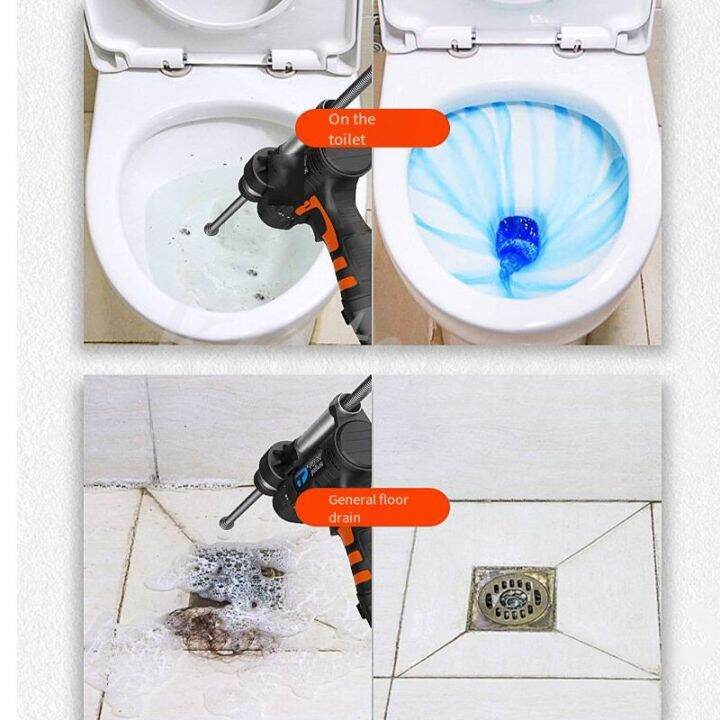 On the toilet

General floor drain