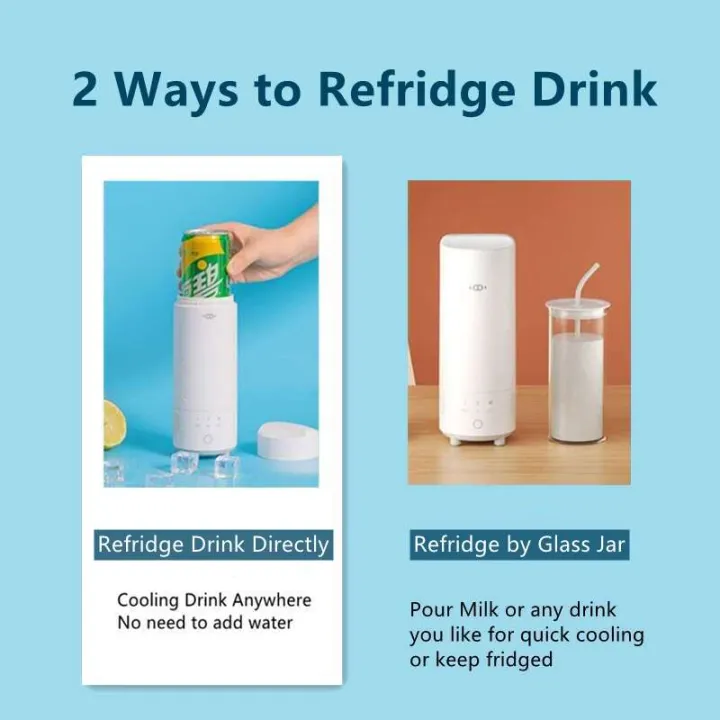 2 Ways to Refridge Drink

雪碧

Refridge Drink Directly

Cooling Drink Anywhere
No need to add water

Refridge by Glass Jar

Pour Milk or any drink you like for quick cooling or keep fridged