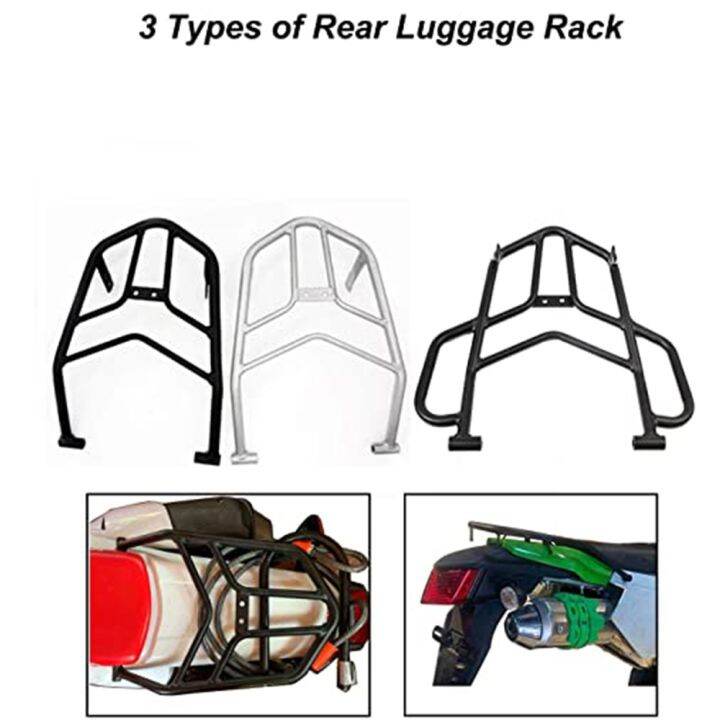 3 Types of Rear Luggage Rack