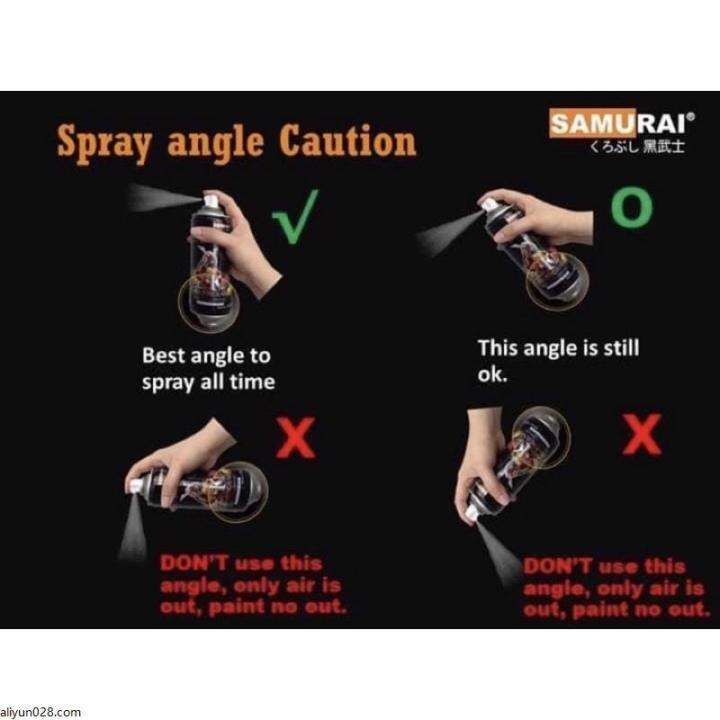 Spray angle Caution

SAMURAI®
くろぶし 黑武士

√

O

Best angle to spray all time

This angle is still ok.

X

X

DON'T use this angle, only air is out, paint no out.

DON'T use this angle, only air is out, paint no out.

aliyun028.com