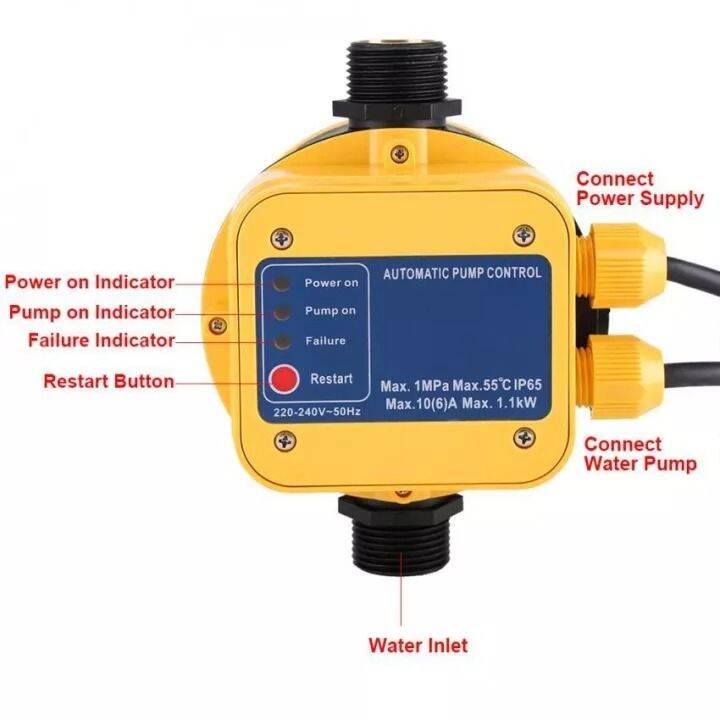 Connect Power Supply

Power on Indicator

Pump on Indicator

Failure Indicator

Restart Button

Power on

Pump on

Failure

Restart

220-240V~50Hz

AUTOMATIC PUMP CONTROL

Max. 1MPa Max.55℃ IP65
Max.10(6)A Max. 1.1kW

Connect Water Pump

Water Inlet