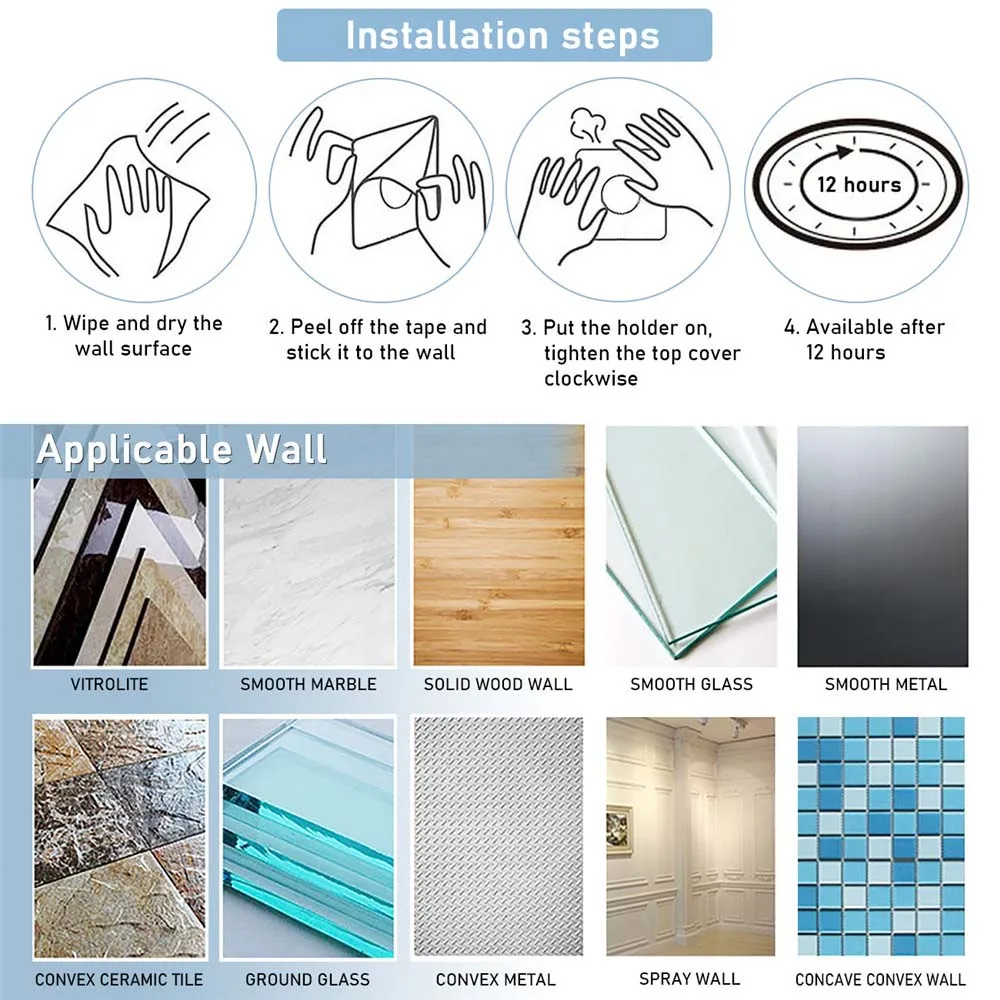 Installation steps

12 hours

1. Wipe and dry the wall surface

2. Peel off the tape and stick it to the wall

3. Put the holder on, tighten the top cover clockwise

4. Available after 12 hours

Applicable Wall

VITROLITE

SMOOTH MARBLE

SOLID WOOD WALL

SMOOTH GLASS

SMOOTH METAL

CONVEX CERAMIC TILE

GROUND GLASS

CONVEX METAL

SPRAY WALL

CONCAVE CONVEX WALL