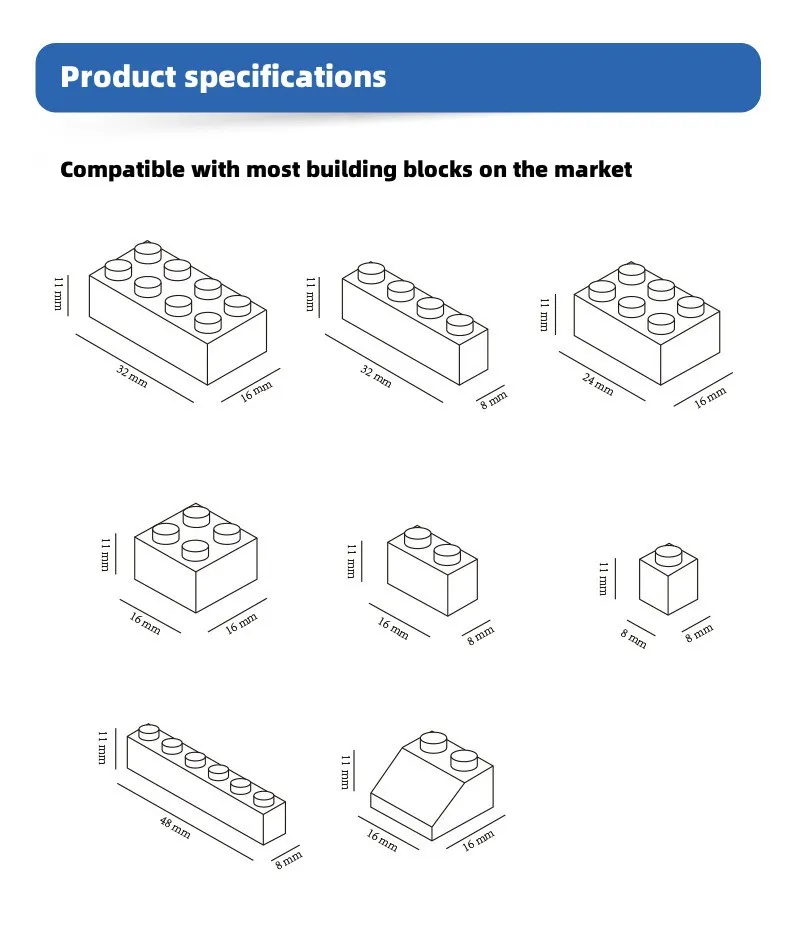 Product specifications

Compatible with most building blocks on the market

11 mm
32 mm
16 mm

11 mm
32 mm
8 mm

11 mm
24 mm
16 mm

11 mm
16 mm
16 mm

11 mm
16 mm
8 mm

11 mm
8 mm
8 mm

11 mm
48 mm
8 mm

11 mm
16 mm
16 mm