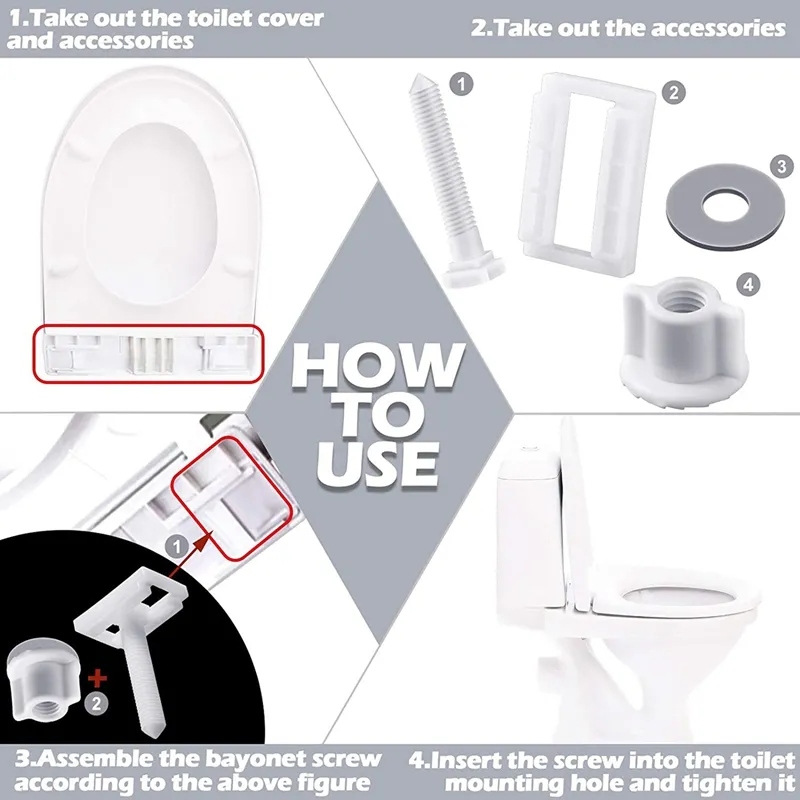 1.Take out the toilet cover and accessories

2.Take out the accessories

1

2

3

4

HOW TO USE

1

2

3.Assemble the bayonet screw according to the above figure

4.Insert the screw into the toilet mounting hole and tighten it