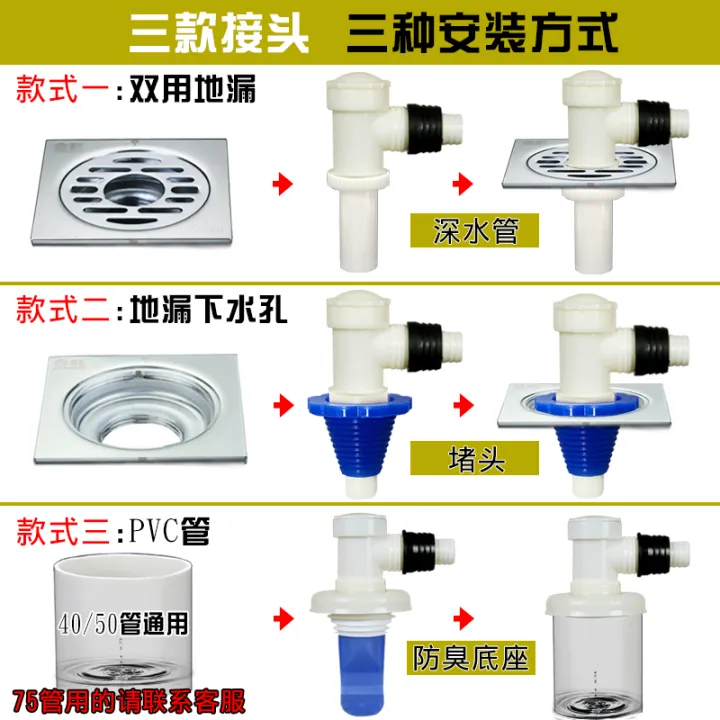 三款接头　三种安装方式

款式一：双用地漏

深水管

款式二：地漏下水孔

堵头

款式三：PVC管

40/50管通用

75管用的请联系客服

防臭底座