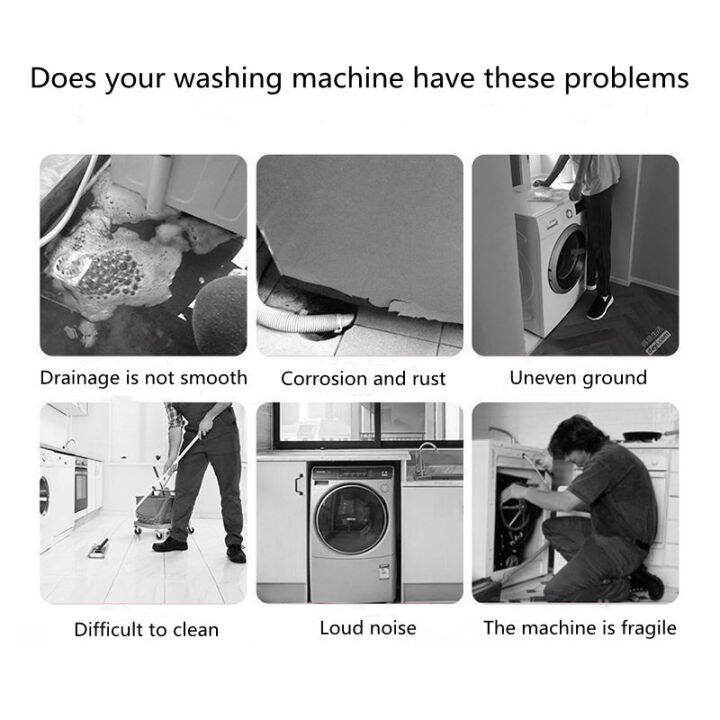 Does your washing machine have these problems

Drainage is not smooth

Corrosion and rust

Uneven ground

Difficult to clean

Loud noise

The machine is fragile