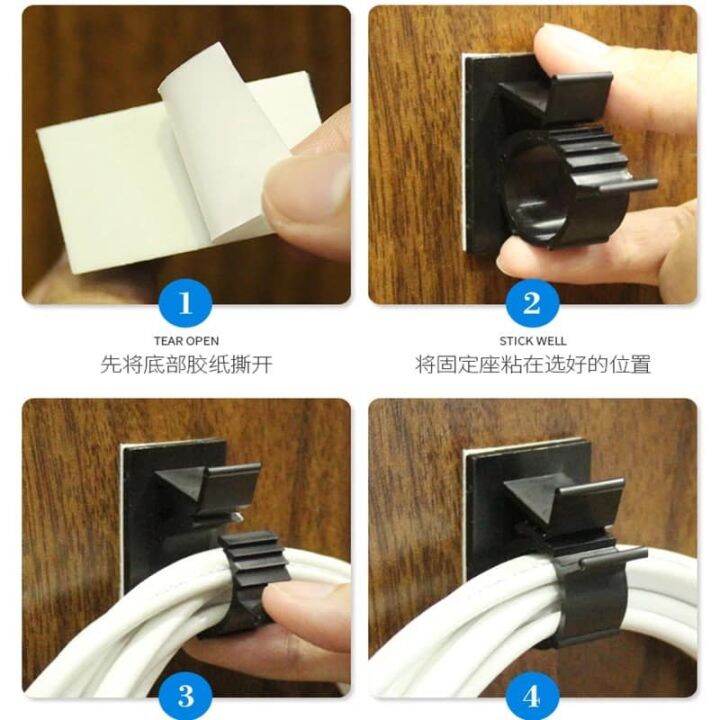 1

TEAR OPEN

先将底部胶纸撕开

2

STICK WELL

将固定座粘在选好的位置

3

4