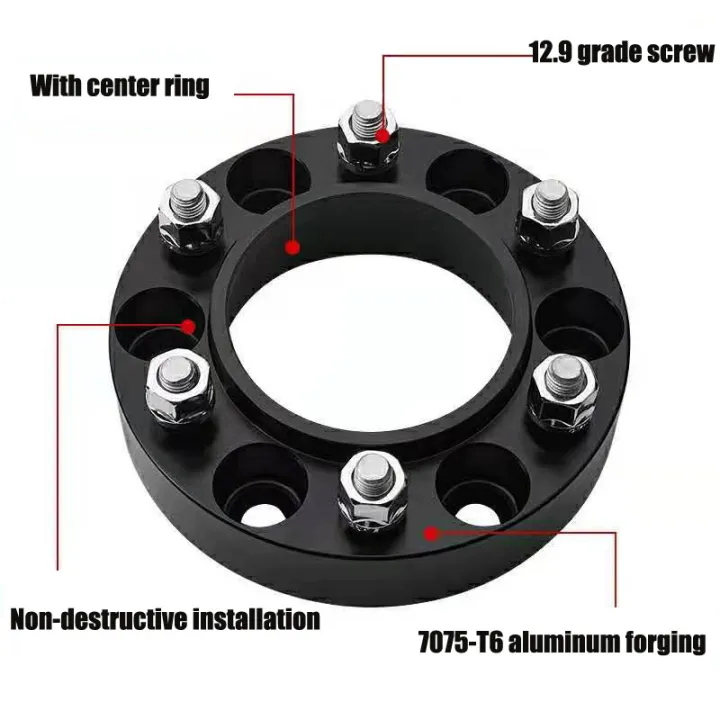 12.9 grade screw

With center ring

Non-destructive installation

7075-T6 aluminum forging