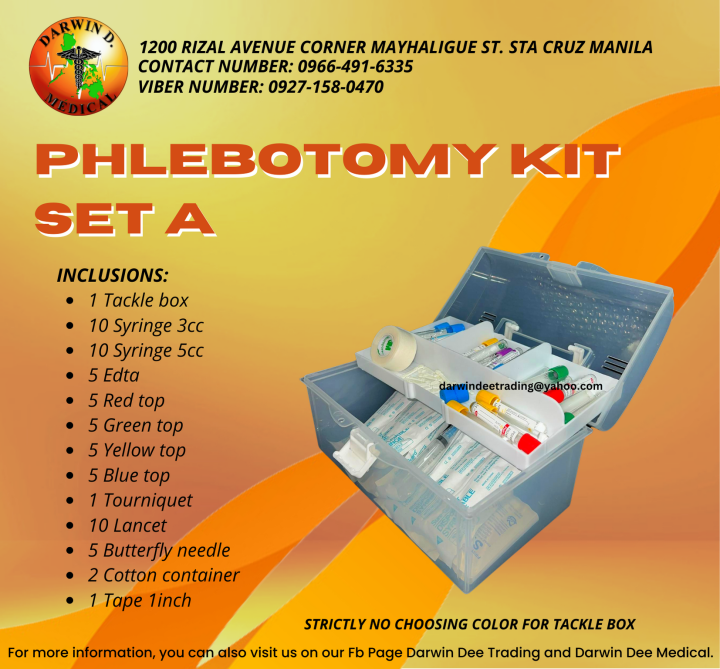 DARWIN D. MEDICAL

1200 RIZAL AVENUE CORNER MAYHALIGUE ST. STA CRUZ MANILA
CONTACT NUMBER: 0966-491-6335
VIBER NUMBER: 0927-158-0470

PHLEBOTOMY KIT SET A

INCLUSIONS:
- 1 Tackle box
- 10 Syringe 3cc
- 10 Syringe 5cc
- 5 Edta
- 5 Red top
- 5 Green top
- 5 Yellow top
- 5 Blue top
- 1 Tourniquet
- 10 Lancet
- 5 Butterfly needle
- 2 Cotton container
- 1 Tape 1inch

darwindeetrading@yahoo.com

STRICTLY NO CHOOSING COLOR FOR TACKLE BOX

For more information, you can also visit us on our Fb Page Darwin Dee Trading and Darwin Dee Medical.