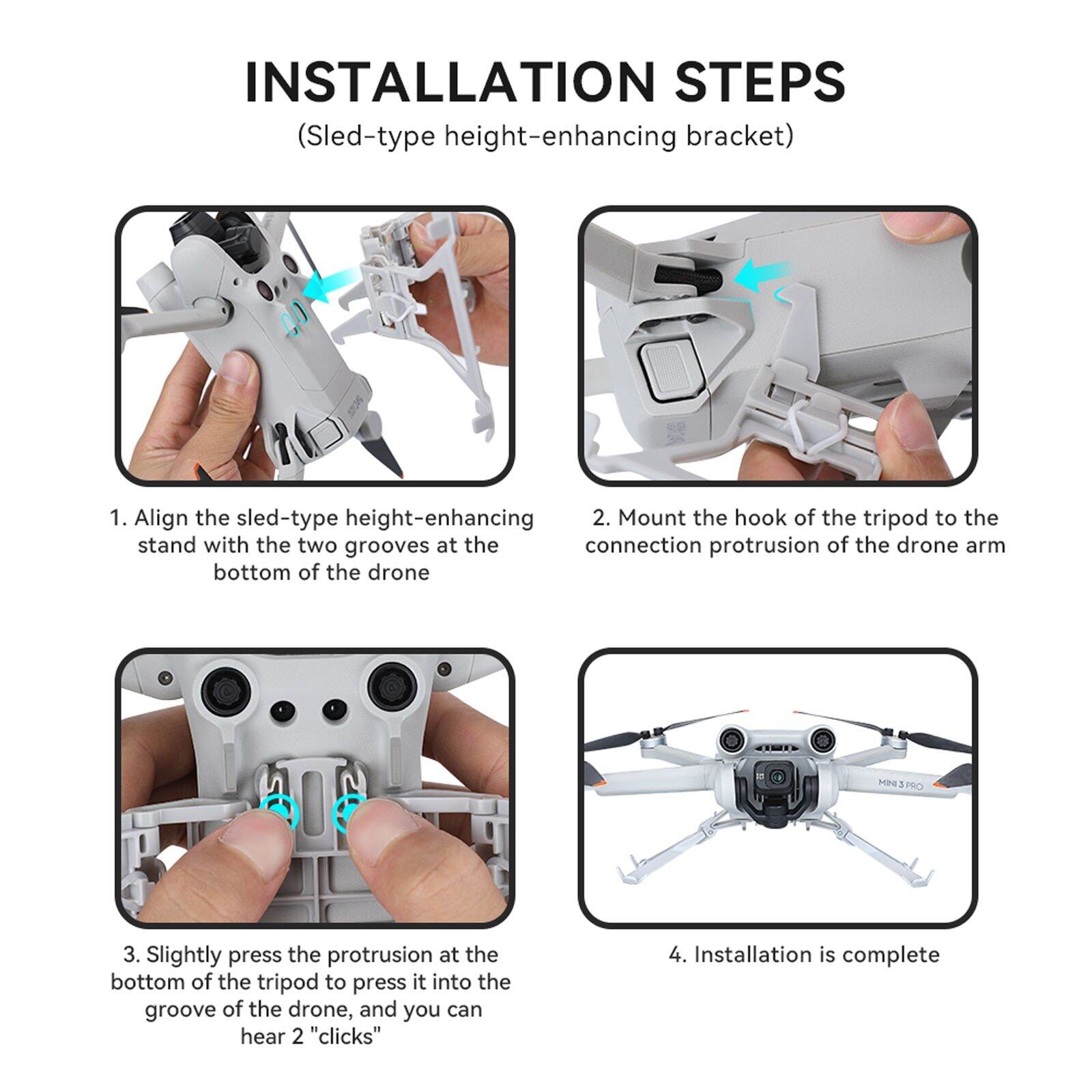 INSTALLATION STEPS
(Sled-type height-enhancing bracket)

1. Align the sled-type height-enhancing stand with the two grooves at the bottom of the drone

2. Mount the hook of the tripod to the connection protrusion of the drone arm

3. Slightly press the protrusion at the bottom of the tripod to press it into the groove of the drone, and you can hear 2 "clicks"

MINI 3 PRO

4. Installation is complete