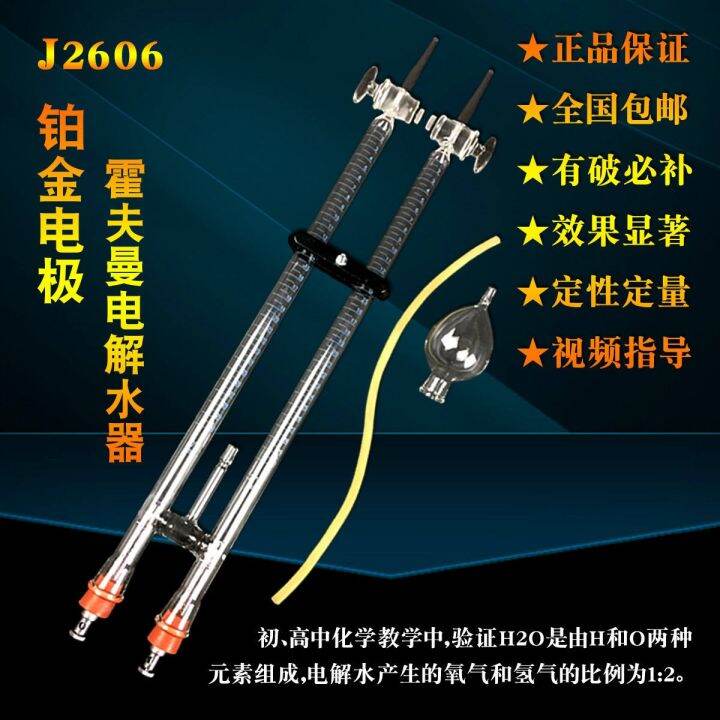 J2606

铂金电极

霍夫曼电解水器

★正品保证
★全国包邮
★有破必补
★效果显著
★定性定量
★视频指导

初、高中化学教学中,验证H2O是由H和O两种元素组成,电解水产生的氧气和氢气的比例为1:2。