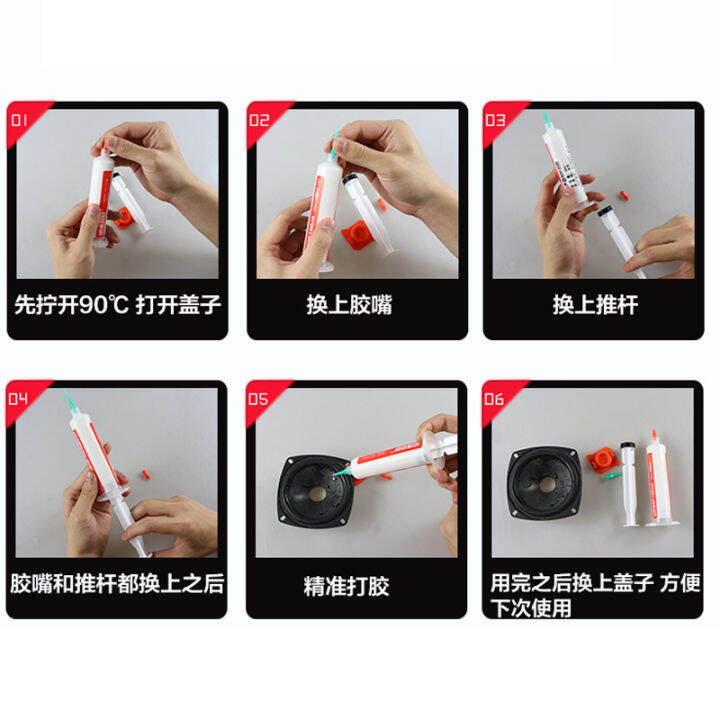 01

先拧开90℃ 打开盖子

02

换上胶嘴

03

换上推杆

04

胶嘴和推杆都换上之后

05

精准打胶

06

用完之后换上盖子 方便下次使用