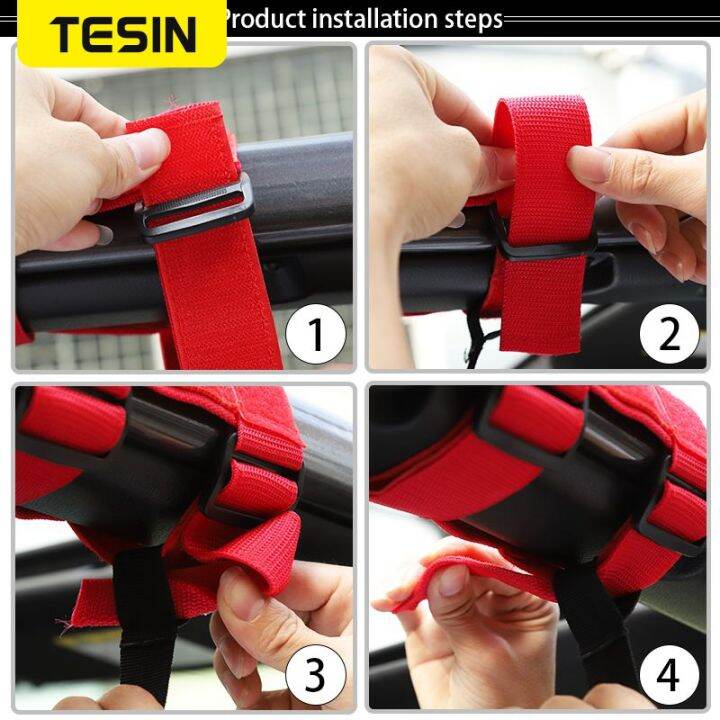 TESIN

Product installation steps

1

2

3

4