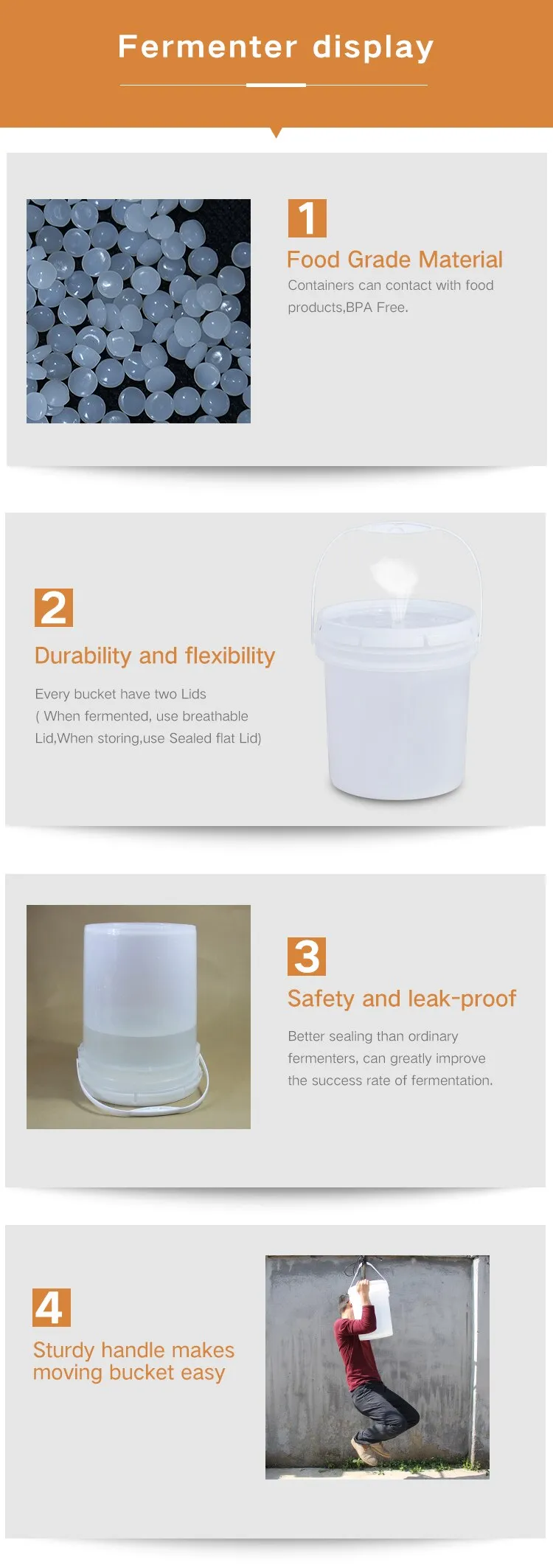 Fermenter display

1
Food Grade Material
Containers can contact with food products,BPA Free.

2
Durability and flexibility
Every bucket have two Lids
( When fermented, use breathable Lid,When storing,use Sealed flat Lid)

3
Safety and leak-proof
Better sealing than ordinary fermenters, can greatly improve the success rate of fermentation.

4
Sturdy handle makes moving bucket easy