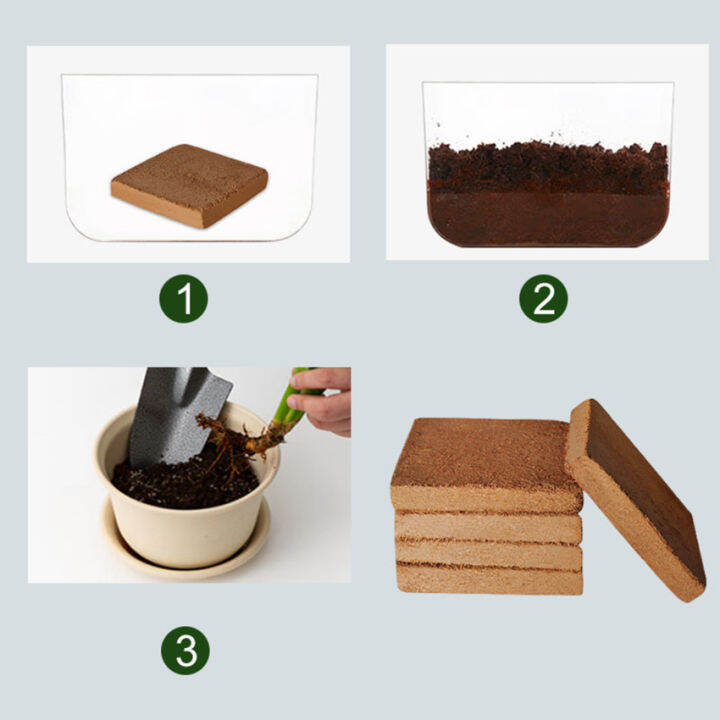 1

2

3