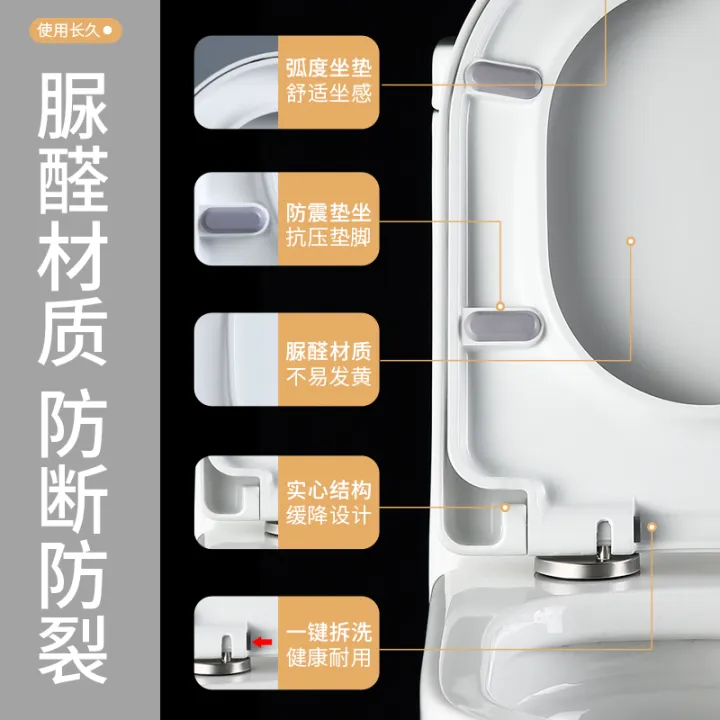 使用长久

脲醛材质 防断防裂

弧度坐垫
舒适坐感

防震垫坐
抗压垫脚

脲醛材质
不易发黄

实心结构
缓降设计

一键拆洗
健康耐用