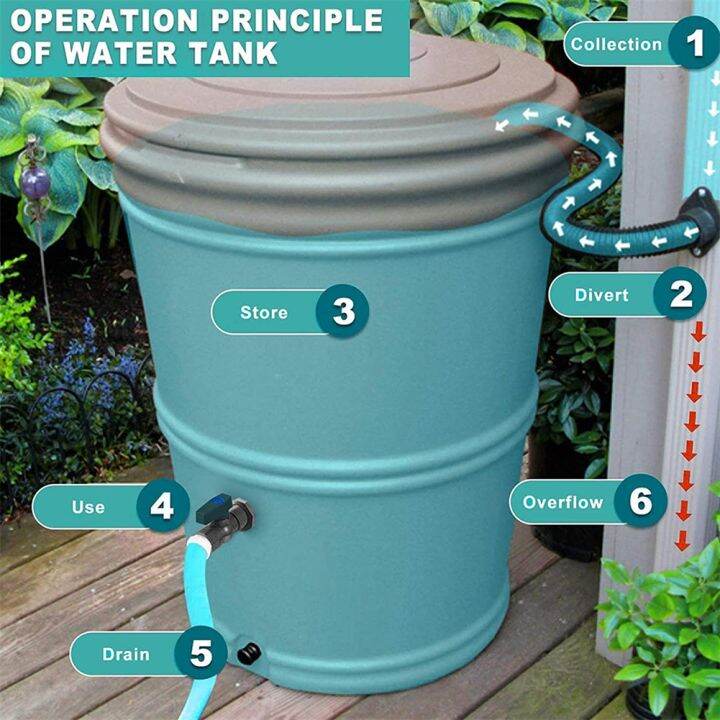 OPERATION PRINCIPLE OF WATER TANK

Collection 1

Divert 2

Store 3

Use 4

Drain 5

Overflow 6