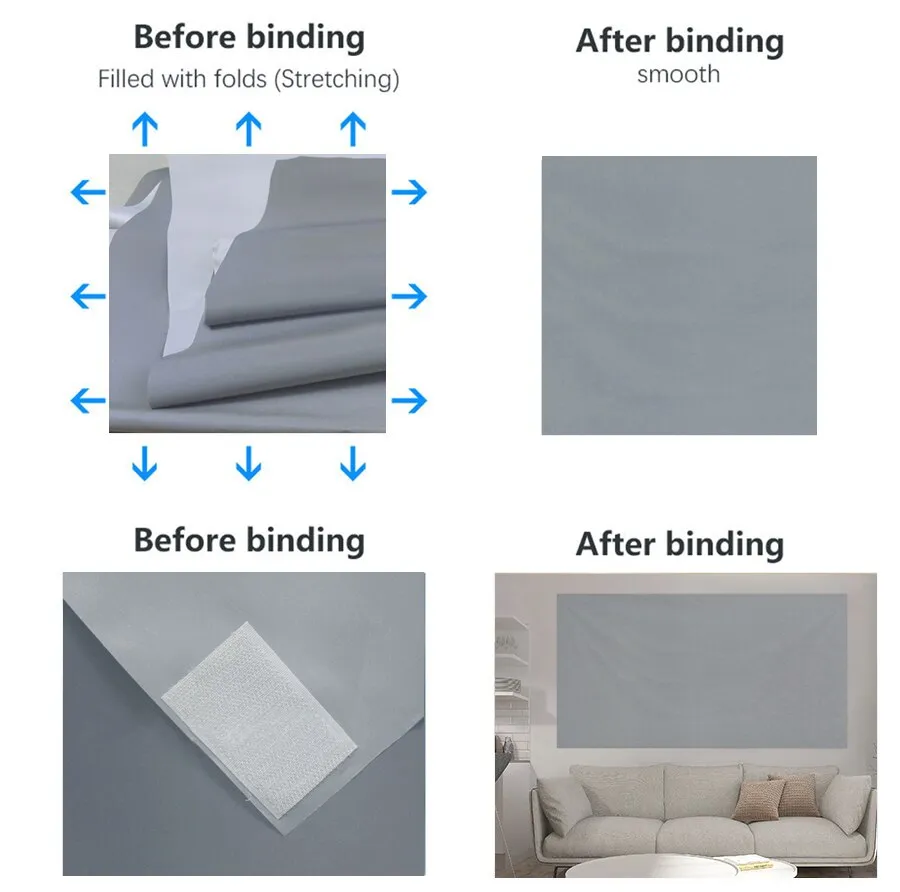 Before binding
Filled with folds (Stretching)

After binding
smooth

Before binding

After binding