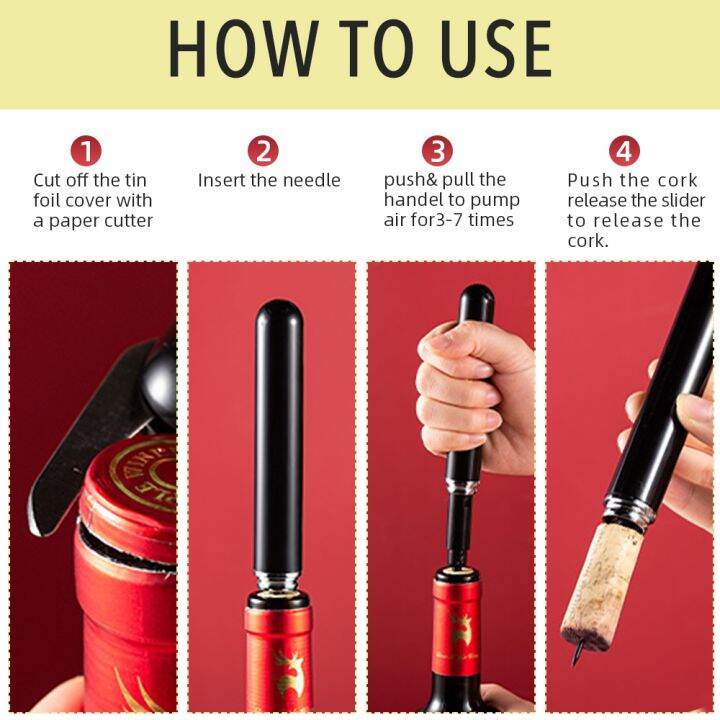 HOW TO USE

1
Cut off the tin foil cover with a paper cutter

2
Insert the needle

3
push& pull the handel to pump air for3-7 times

4
Push the cork release the slider to release the cork.