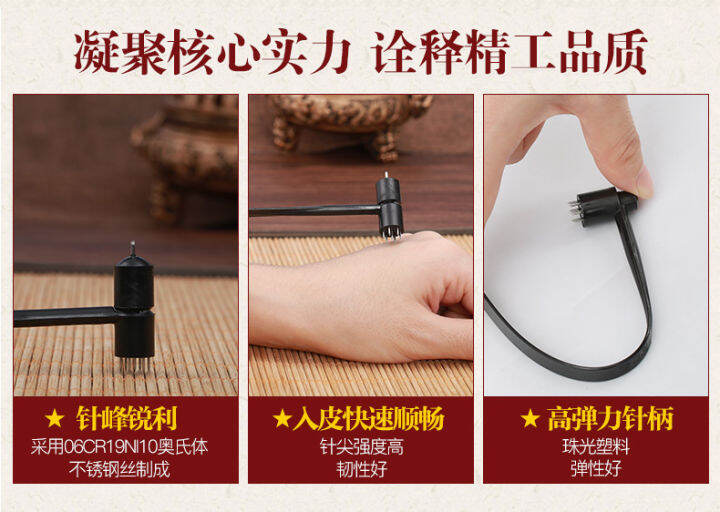 凝聚核心实力 诠释精工品质

★ 针峰锐利
采用06CR19NI10奥氏体
不锈钢丝制成

★入皮快速顺畅
针尖强度高
韧性好

★ 高弹力针柄
珠光塑料
弹性好