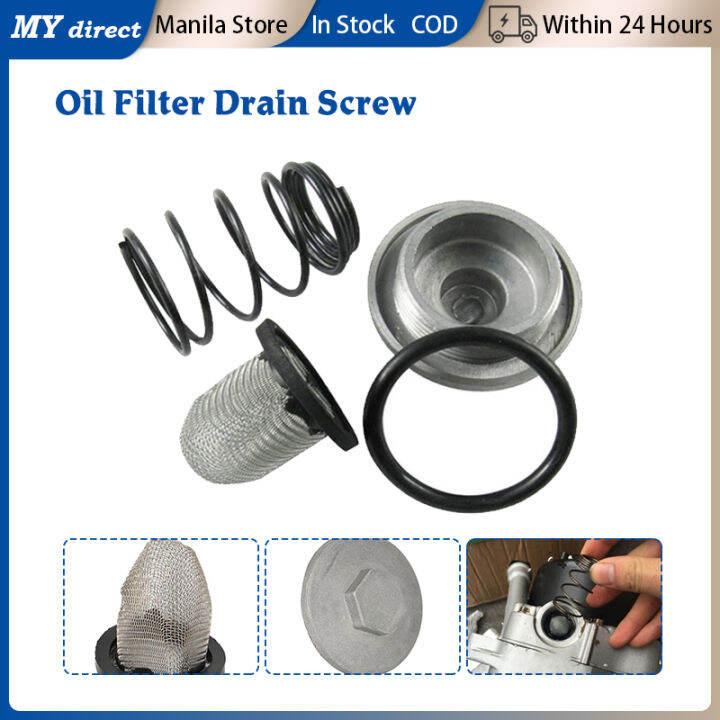 MY direct Manila Store In Stock COD Within 24 Hours

Oil Filter Drain Screw