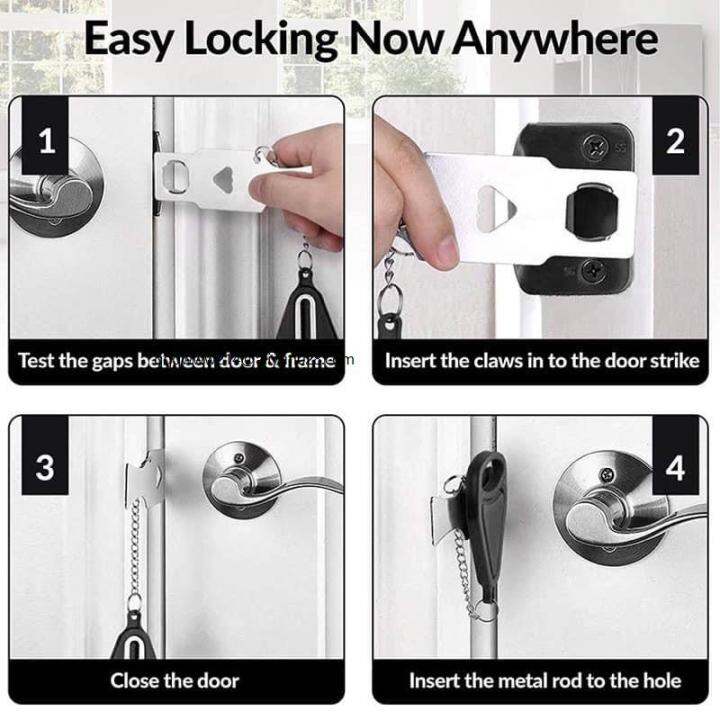 Easy Locking Now Anywhere

1

Test the gaps between door & frame

2

Insert the claws in to the door strike

3

Close the door

4

Insert the metal rod to the hole