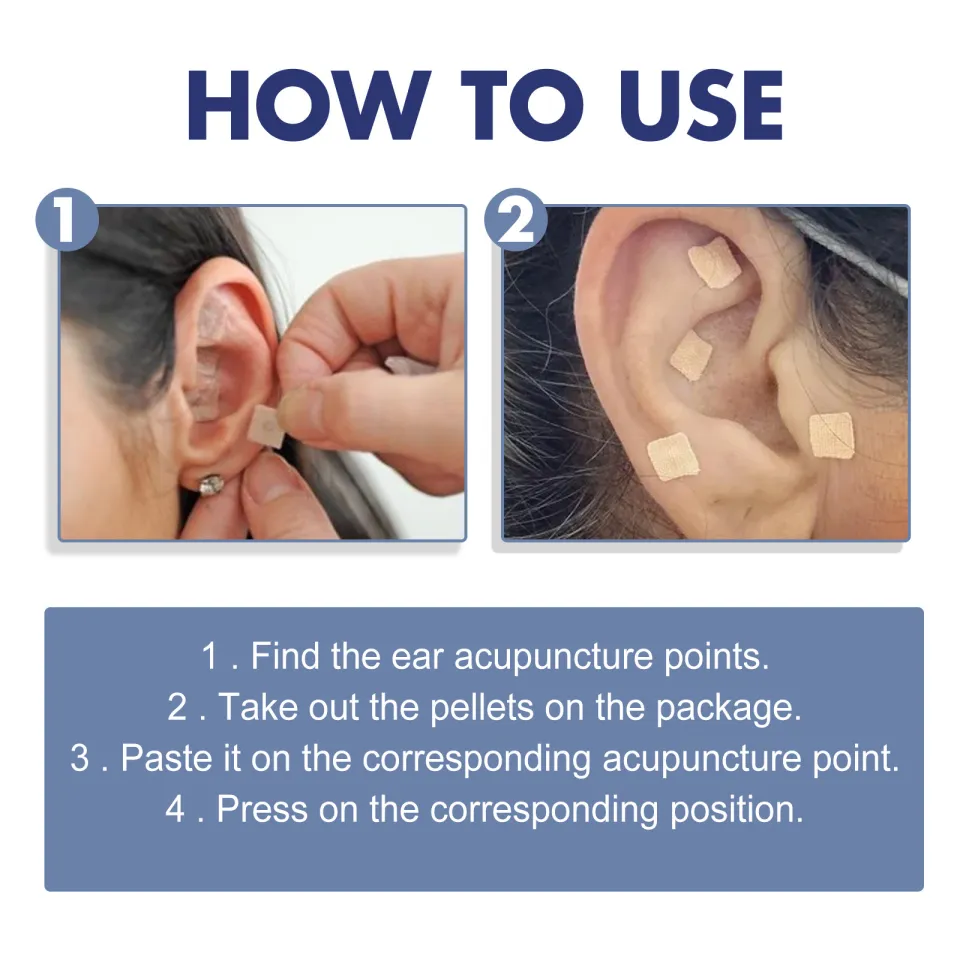 HOW TO USE

1

2

1 . Find the ear acupuncture points.
2 . Take out the pellets on the package.
3 . Paste it on the corresponding acupuncture point.
4 . Press on the corresponding position.