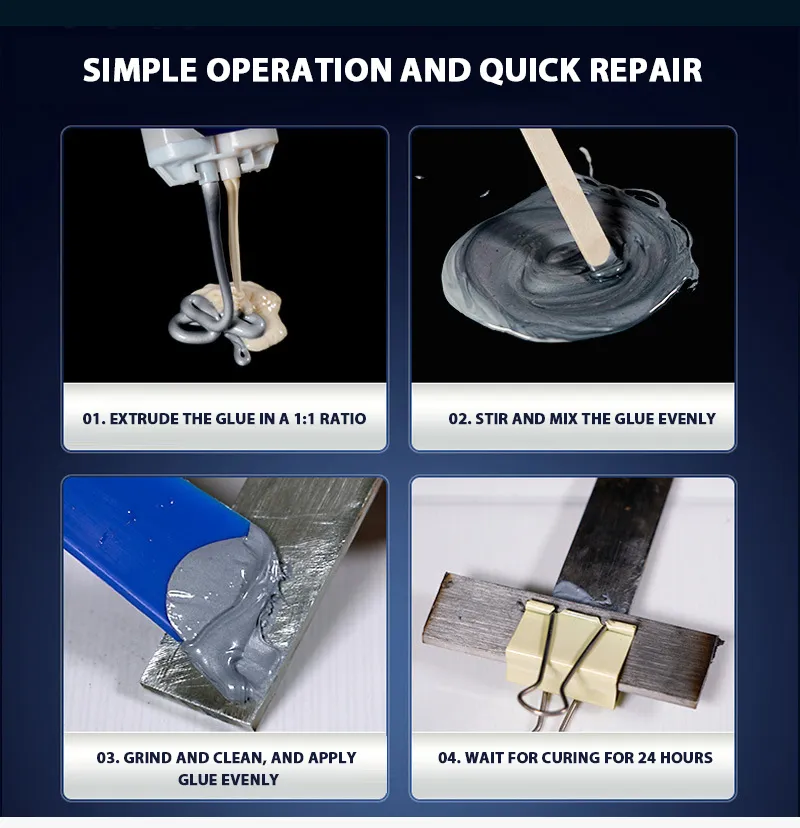 SIMPLE OPERATION AND QUICK REPAIR

01. EXTRUDE THE GLUE IN A 1:1 RATIO

02. STIR AND MIX THE GLUE EVENLY

03. GRIND AND CLEAN, AND APPLY GLUE EVENLY

04. WAIT FOR CURING FOR 24 HOURS