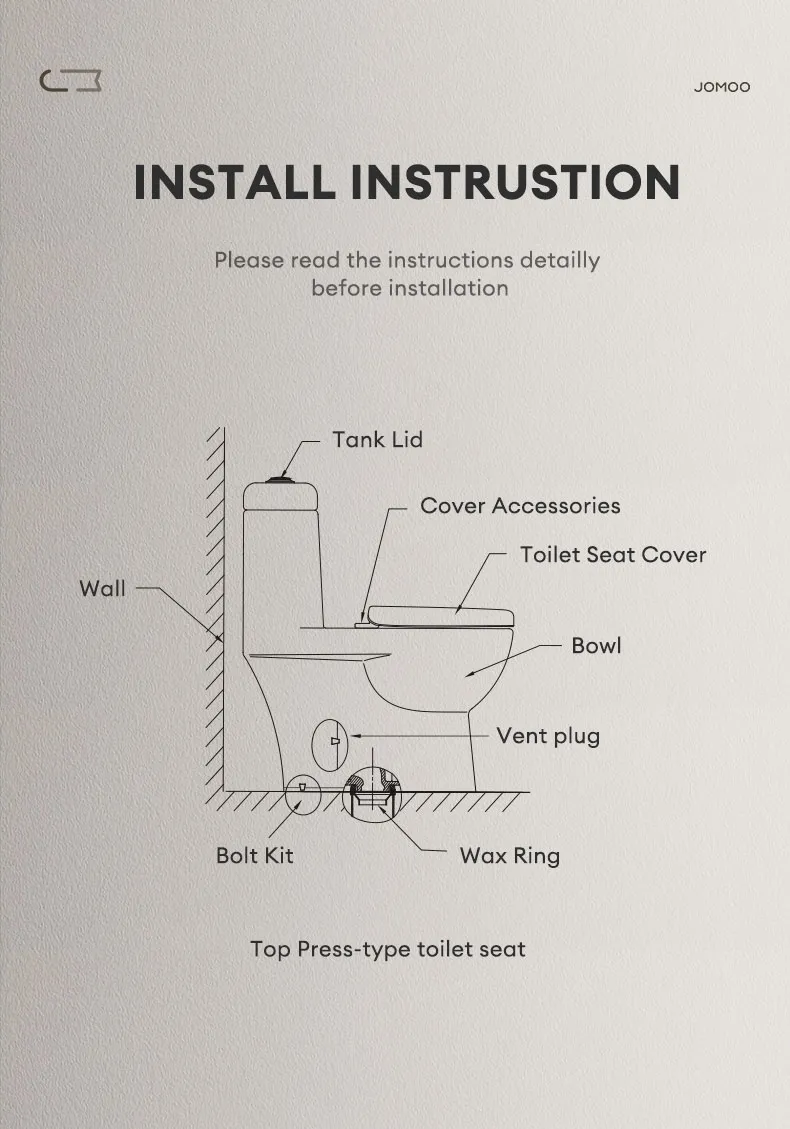 JOMOO

INSTALL INSTRUSTION

Please read the instructions detailly before installation

Tank Lid

Cover Accessories

Toilet Seat Cover

Wall

Bowl

Vent plug

Bolt Kit

Wax Ring

Top Press-type toilet seat