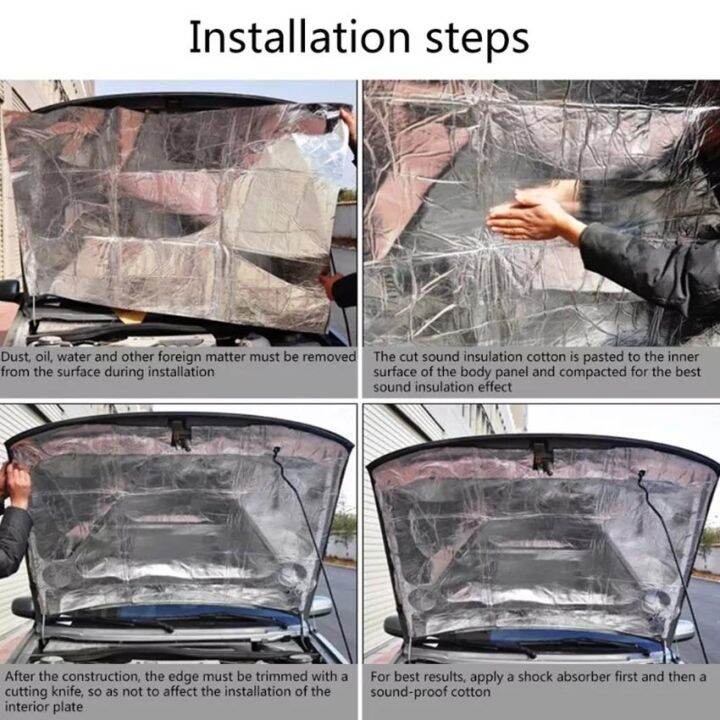 Installation steps

Dust, oil, water and other foreign matter must be removed from the surface during installation

The cut sound insulation cotton is pasted to the inner surface of the body panel and compacted for the best sound insulation effect

After the construction, the edge must be trimmed with a cutting knife, so as not to affect the installation of the interior plate

For best results, apply a shock absorber first and then a sound-proof cotton