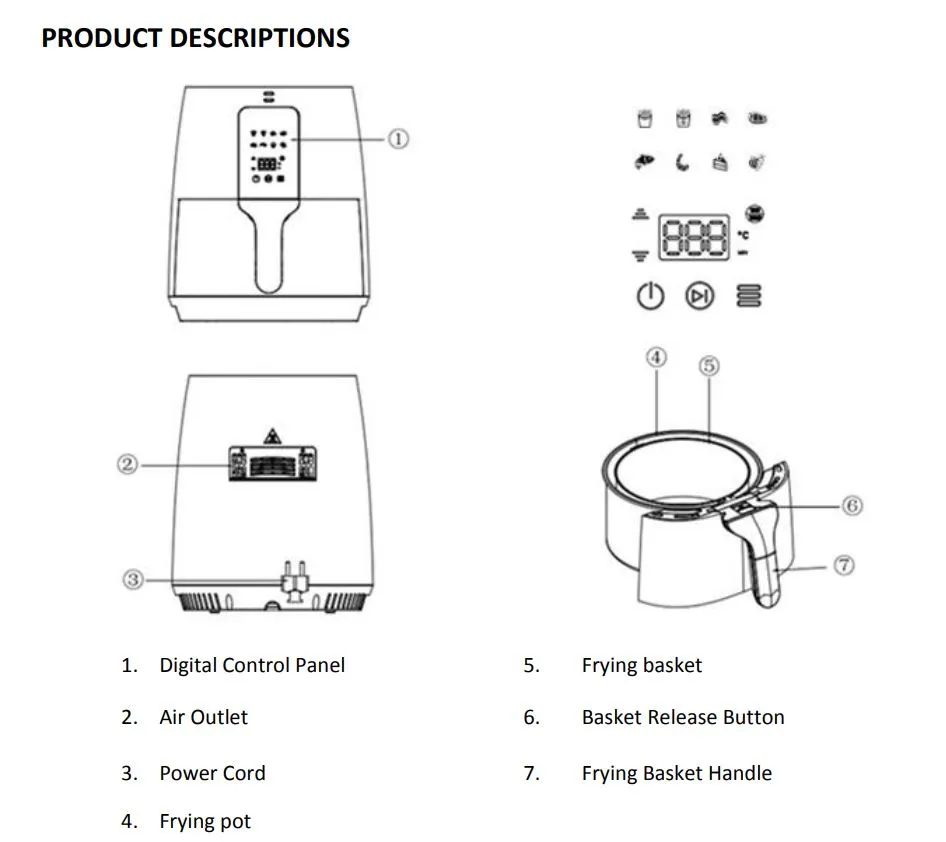 PRODUCT DESCRIPTIONS

①

888 °C

④ ⑤

②

⑥

③

⑦

1. Digital Control Panel
2. Air Outlet
3. Power Cord
4. Frying pot

5. Frying basket
6. Basket Release Button
7. Frying Basket Handle