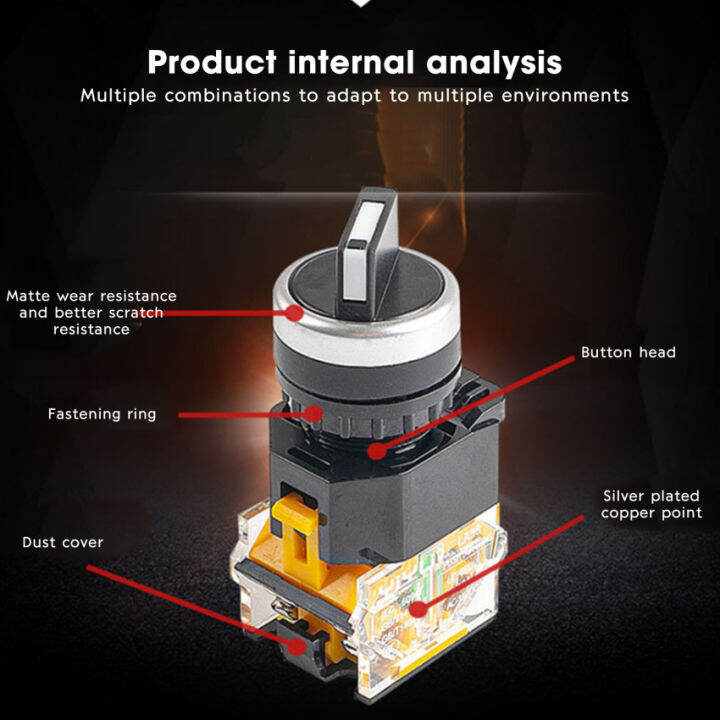 Product internal analysis
Multiple combinations to adapt to multiple environments

Matte wear resistance and better scratch resistance

Button head

Fastening ring

Silver plated copper point

Dust cover