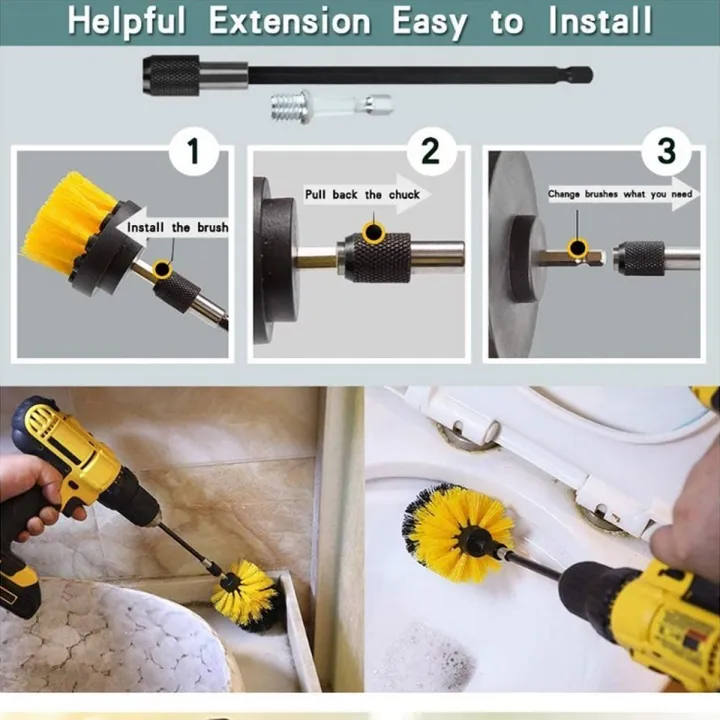 Helpful Extension Easy to Install

1
Install the brush

2
Pull back the chuck

3
Change brushes what you need