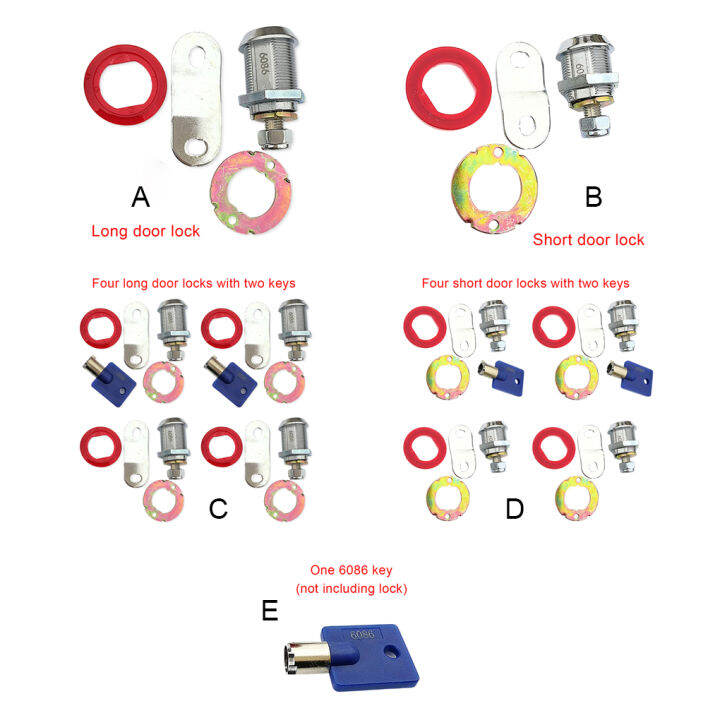 6086

A

Long door lock

B

Short door lock

Four long door locks with two keys

C

Four short door locks with two keys

D

One 6086 key
(not including lock)

E

6086