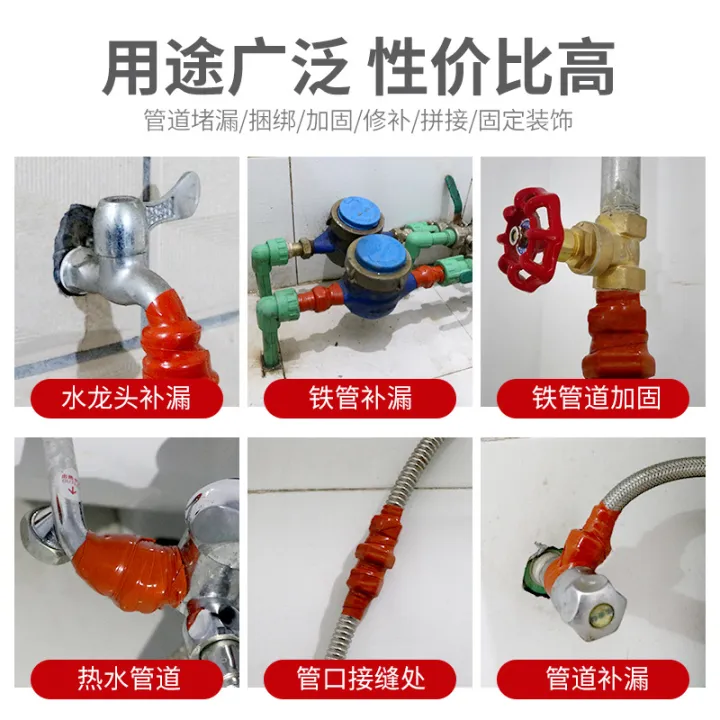 用途广泛 性价比高

管道堵漏/捆绑/加固/修补/拼接/固定装饰

水龙头补漏

铁管补漏

铁管道加固

热水管道

管口接缝处

管道补漏