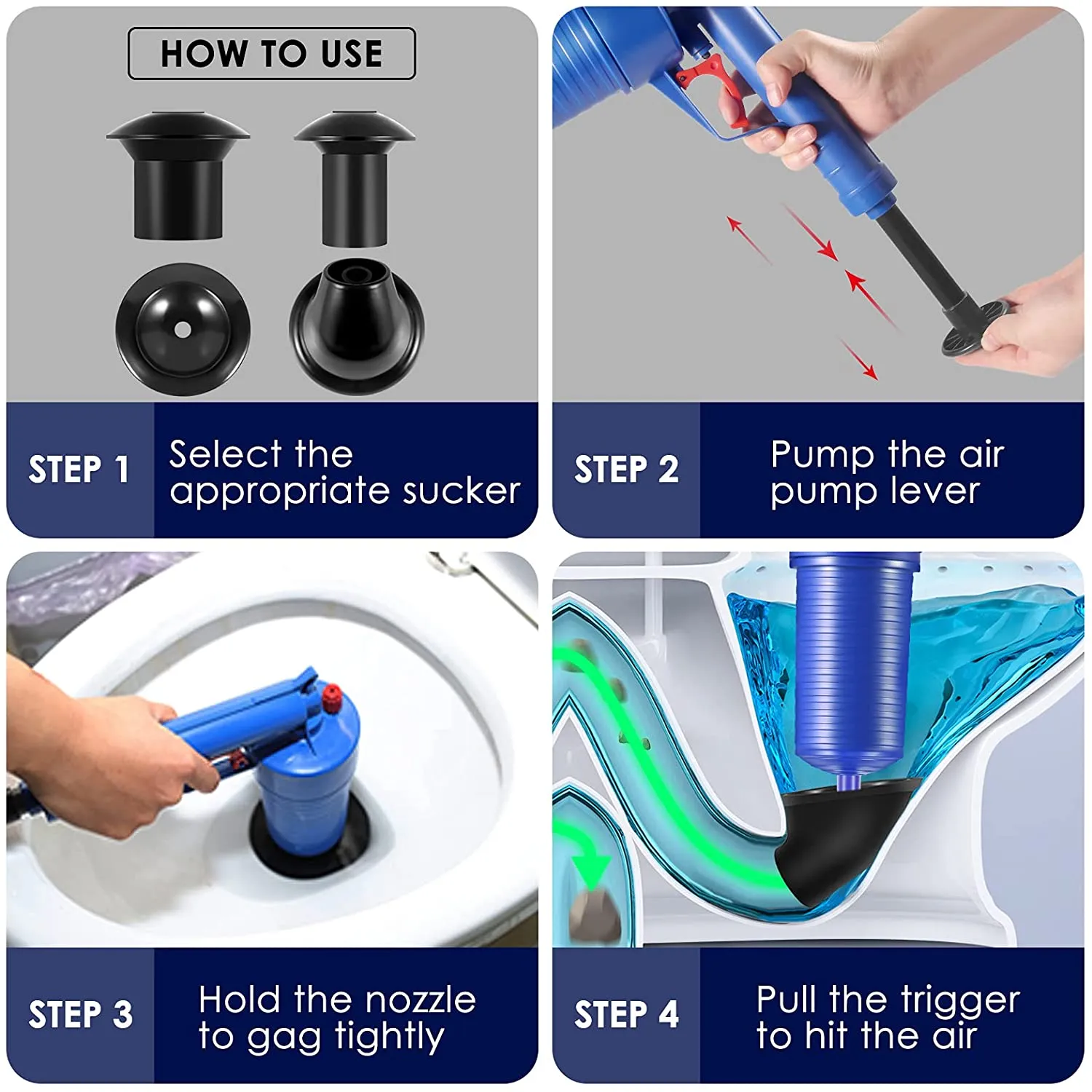 HOW TO USE

STEP 1
Select the appropriate sucker

STEP 2
Pump the air pump lever

STEP 3
Hold the nozzle to gag tightly

STEP 4
Pull the trigger to hit the air