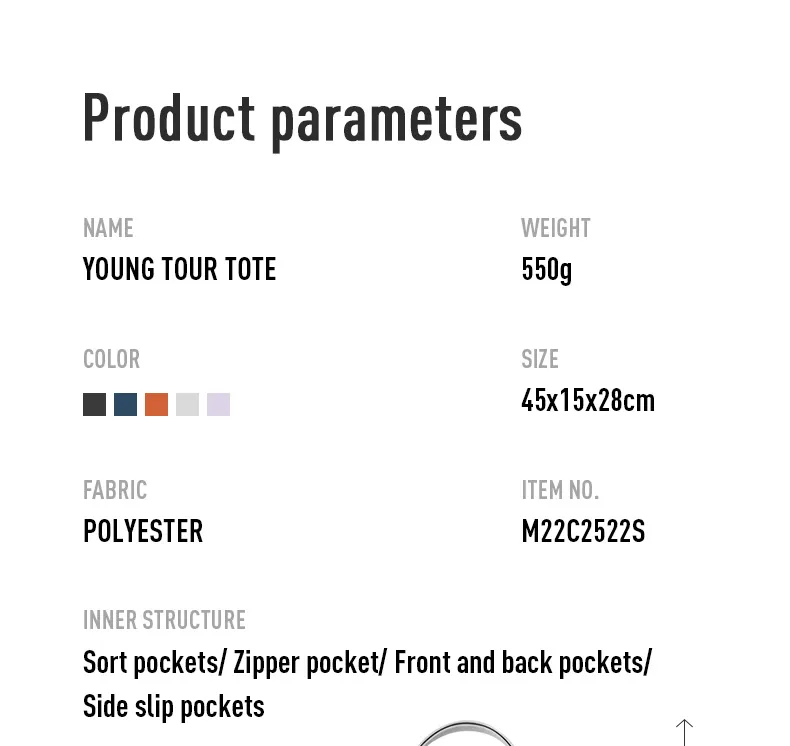 Product parameters

NAME
YOUNG TOUR TOTE

COLOR

FABRIC
POLYESTER

WEIGHT
550g

SIZE
45x15x28cm

ITEM NO.
M22C2522S

INNER STRUCTURE
Sort pockets/ Zipper pocket/ Front and back pockets/ Side slip pockets