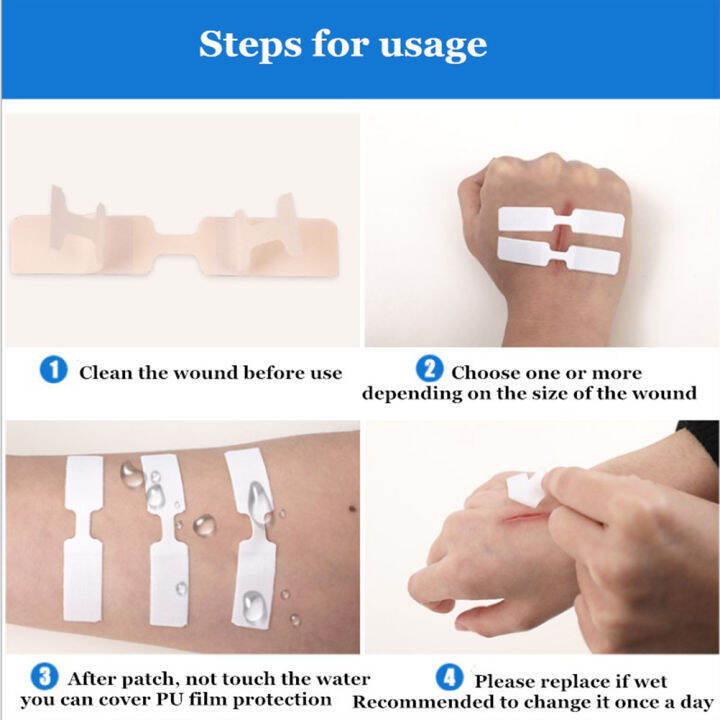 Steps for usage

1 Clean the wound before use

2 Choose one or more depending on the size of the wound

3 After patch, not touch the water you can cover PU film protection

4 Please replace if wet Recommended to change it once a day