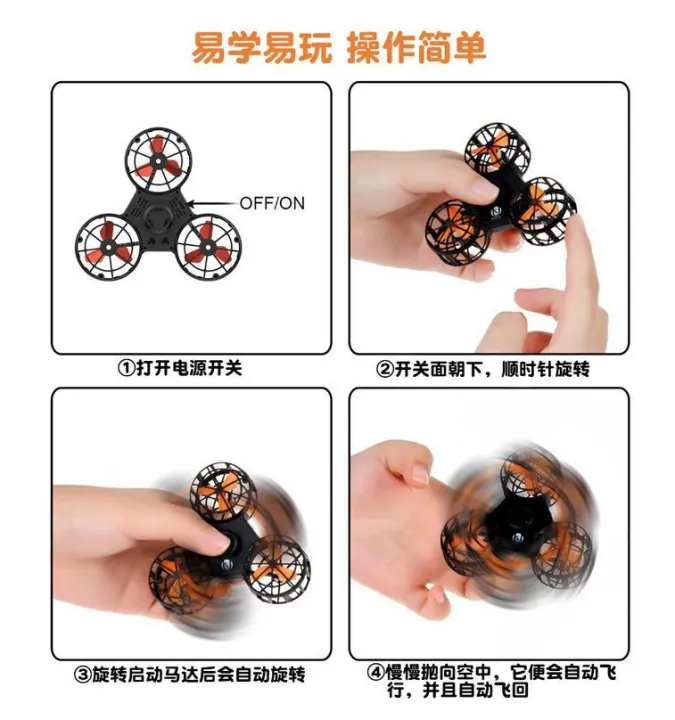 易学易玩 操作简单

OFF/ON

①打开电源开关

②开关面朝下，顺时针旋转

③旋转启动马达后会自动旋转

④慢慢抛向空中，它便会自动飞行，并且自动飞回