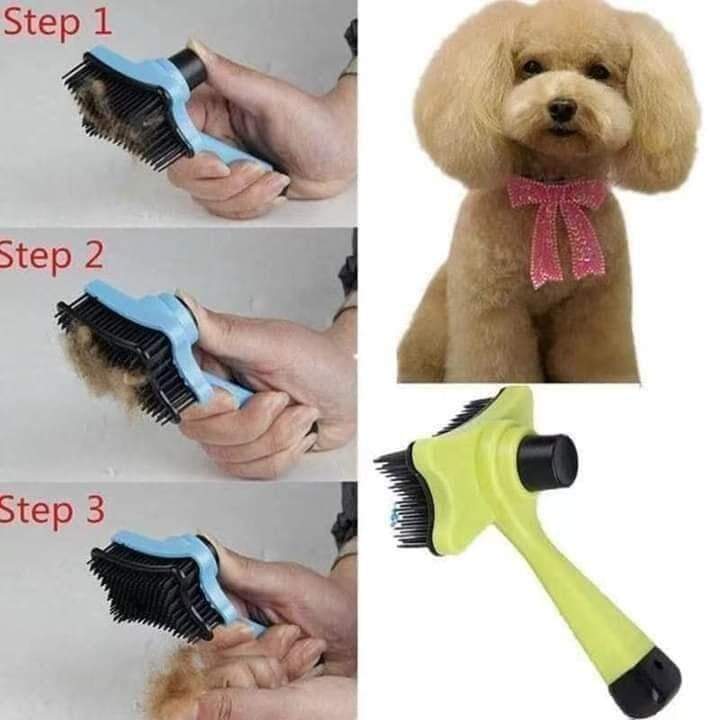 Step 1

Step 2

Step 3